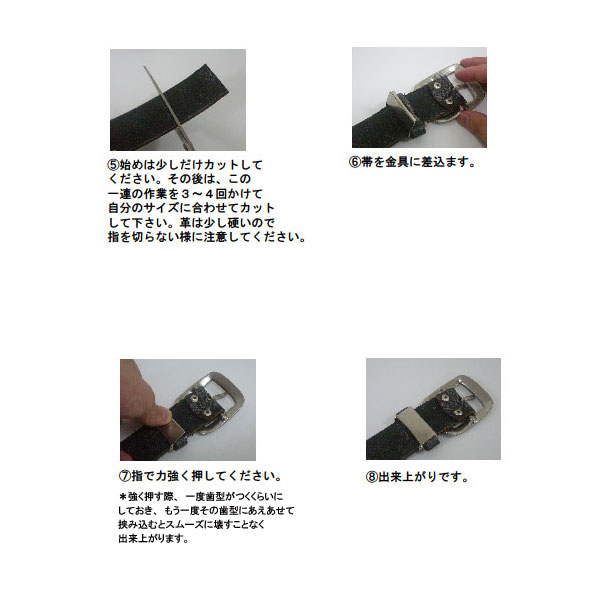 ⑤始めは少しだけカットしてください。その後は、この一連の作業を３～４回かけて自分のサイズに合わせてカットして下さい。革は少し硬いので指を切らない様に注意してください。

⑥帯を金具に差込ます。

⑦指で力強く押してください。

＊強く押す際、一度歯型がつくくらいにしておき、もう一度その歯型にあえあせて挟み込むとスムーズに壊すことなく出来上がります。

⑧出来上がりです。